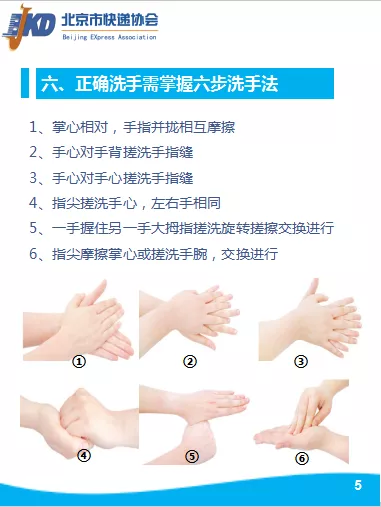 BJKD 北京市快递协会
Beijing EXpress Association

六、正确洗手需掌握六步洗手法

1、掌心相对，手指并拢相互摩擦

2、手心对手背搓洗手指缝

3、手心对手心搓洗手指缝

4、指尖搓洗手心，左右手相同

5、一手握住另一手大拇指搓洗旋转搓擦交换进行

6、指尖摩擦掌心或搓洗手腕，交换进行

①

②

③

④

⑤

⑥

5