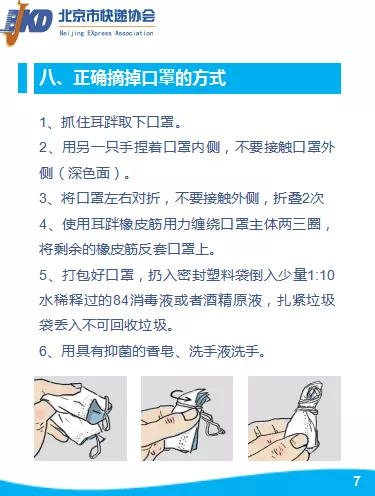 BJKD 北京市快递协会
Beijing EXpress Association

八、正确摘掉口罩的方式

1、抓住耳畔取下口罩。

2、用另一只手捏着口罩内侧，不要接触口罩外侧（深色面）。

3、将口罩左右对折，不要接触外侧，折叠2次

4、使用耳畔橡皮筋用力缠绕口罩主体两三圈，将剩余的橡皮筋反套口罩上。

5、打包好口罩，扔入密封塑料袋倒入少量1:10水稀释过的84消毒液或者酒精原液，扎紧垃圾袋丢入不可回收垃圾。

6、用具有抑菌的香皂、洗手液洗手。

7